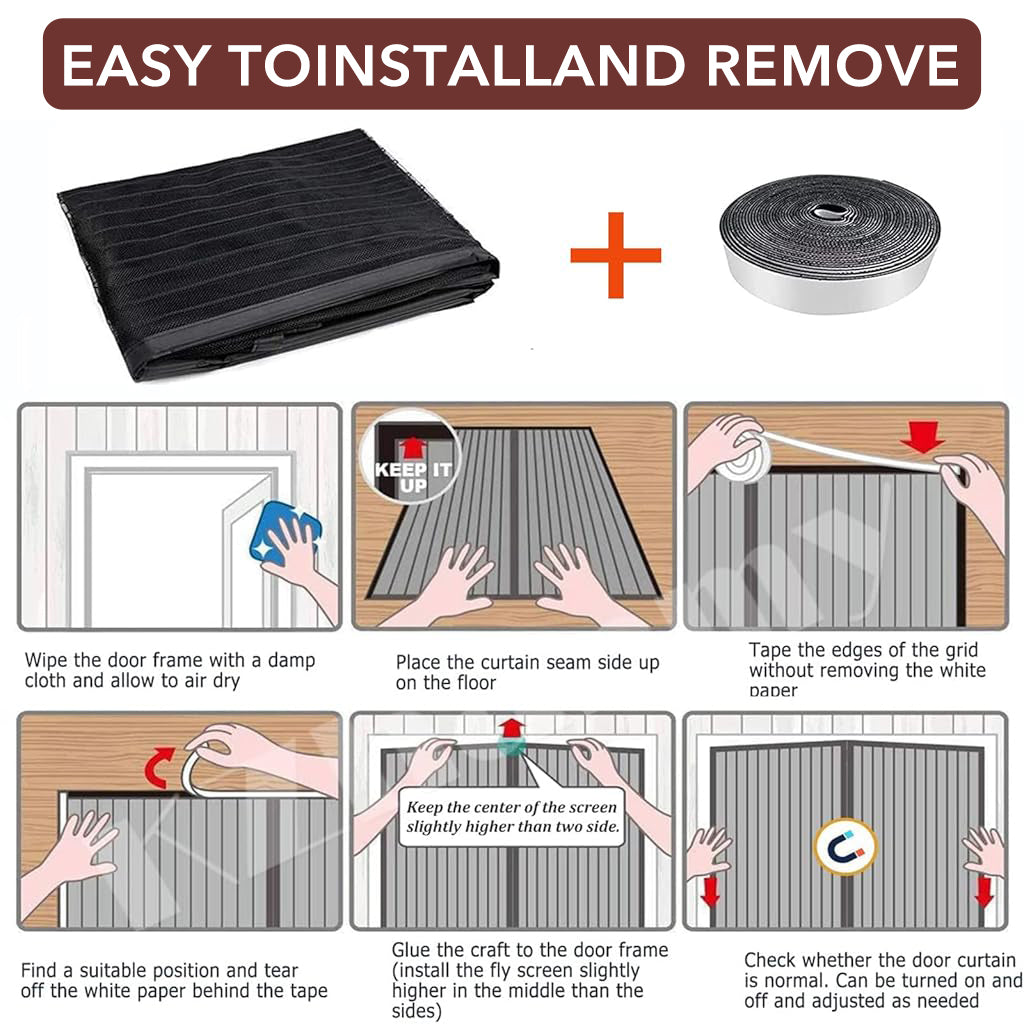 EASY TOINSTALLAND REMOVE

KEEP IT UP

Wipe the door frame with a damp cloth and allow to air dry

Place the curtain seam side up on the floor

Tape the edges of the grid without removing the white paper

Keep the center of the screen slightly higher than two side.

Find a suitable position and tear off the white paper behind the tape

Glue the craft to the door frame (install the fly screen slightly higher in the middle than the sides)

Check whether the door curtain is normal. Can be turned on and off and adjusted as needed